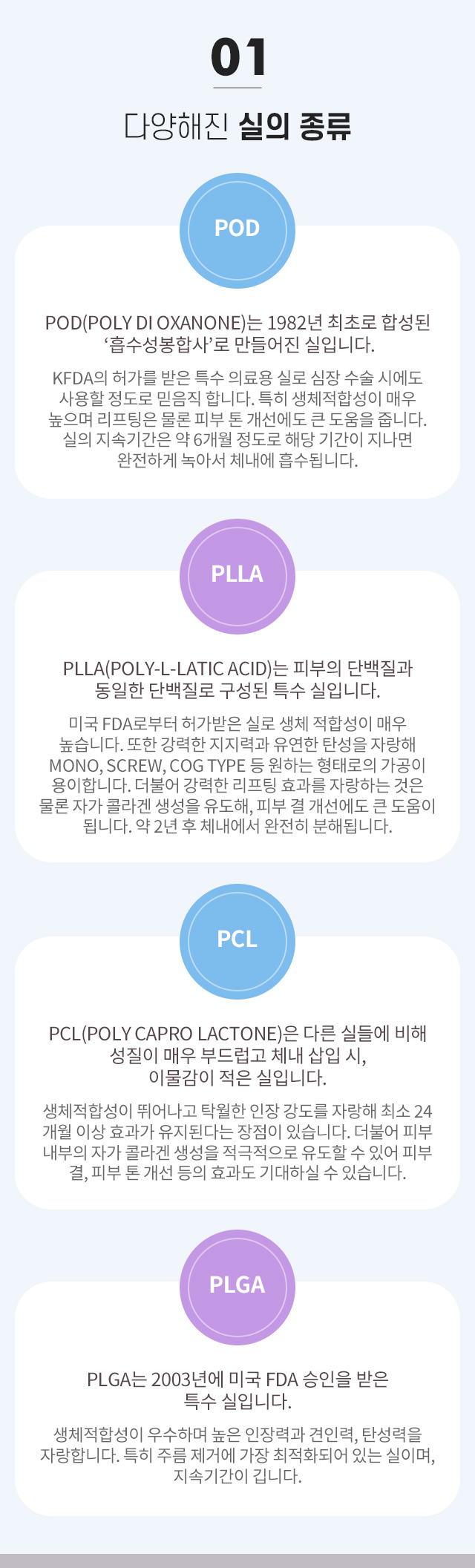 01

다양해진 실의 종류

POD

POD(POLY DI OXANONE)는 1982년 최초로 합성된 '흡수성봉합사'로 만들어진 실입니다.

KFDA의 허가를 받은 특수 의료용 실로 심장 수술 시에도 사용할 정도로 믿음직 합니다. 특히 생체적합성이 매우 높으며 리프팅은 물론 피부 톤 개선에도 큰 도움을 줍니다. 실의 지속기간은 약 6개월 정도로 해당 기간이 지나면 완전하게 녹아서 체내에 흡수됩니다.

PLLA

PLLA(POLY-L-LATIC ACID)는 피부의 단백질과 동일한 단백질로 구성된 특수 실입니다.

미국 FDA로부터 허가받은 실로 생체 적합성이 매우 높습니다. 또한 강력한 지지력과 유연한 탄성을 자랑해 MONO, SCREW, COG TYPE 등 원하는 형태로의 가공이 용이합니다. 더불어 강력한 리프팅 효과를 자랑하는 것은 물론 자가 콜라겐 생성을 유도해, 피부 결 개선에도 큰 도움이 됩니다. 약 2년 후 체내에서 완전히 분해됩니다.

PCL

PCL(POLY CAPRO LACTONE)은 다른 실들에 비해 성질이 매우 부드럽고 체내 삽입 시, 이물감이 적은 실입니다.

생체적합성이 뛰어나고 탁월한 인장 강도를 자랑해 최소 24개월 이상 효과가 유지된다는 장점이 있습니다. 더불어 피부 내부의 자가 콜라겐 생성을 적극적으로 유도할 수 있어 피부 결, 피부 톤 개선 등의 효과도 기대하실 수 있습니다.

PLGA

PLGA는 2003년에 미국 FDA 승인을 받은 특수 실입니다.

생체적합성이 우수하며 높은 인장력과 견인력, 탄성력을 자랑합니다. 특히 주름 제거에 가장 최적화되어 있는 실이며, 지속기간이 깁니다.