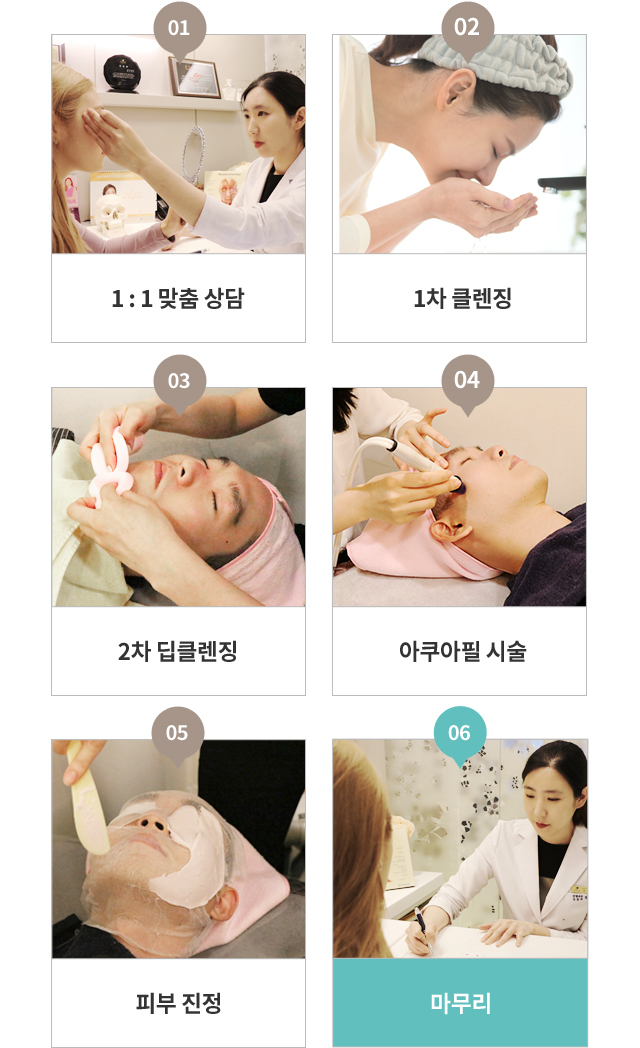 01
1 : 1 맞춤 상담

02
1차 클렌징

03
2차 딥클렌징

04
아쿠아필 시술

05
피부 진정

06
마무리